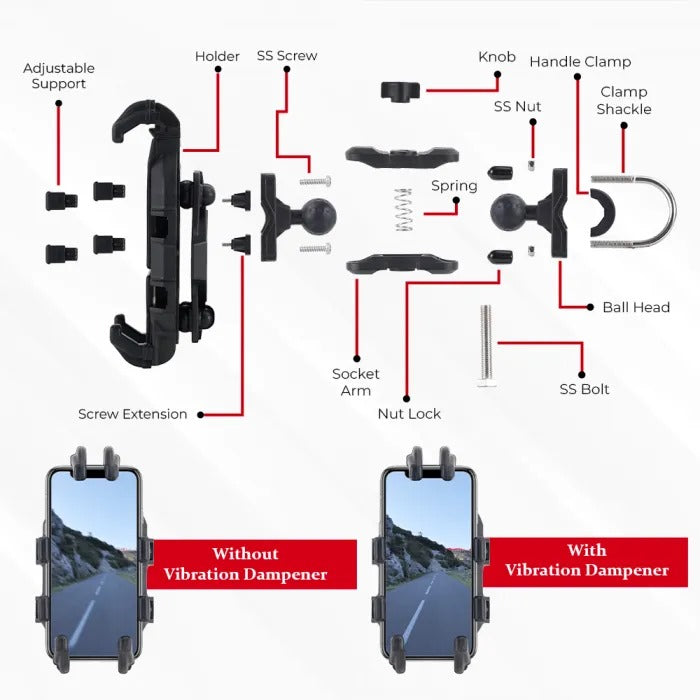 Adjustable Support

Holder

SS Screw

Knob

Handle Clamp

Clamp Shackle

SS Nut

Spring

Ball Head

Socket Arm

SS Bolt

Nut Lock

Screw Extension

Without Vibration Dampener

With Vibration Dampener